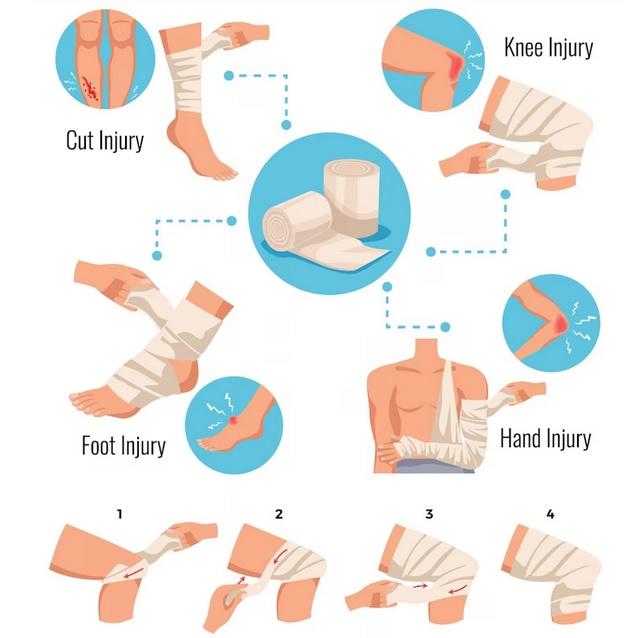 Cut Injury

Knee Injury

Foot Injury

Hand Injury

1

2

3

4